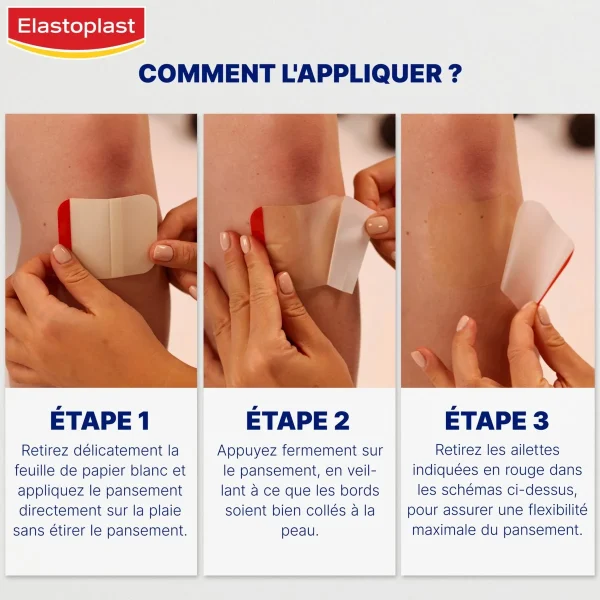 Elastoplast

COMMENT L'APPLIQUER ?

ÉTAPE 1

Retirez délicatement la feuille de papier blanc et appliquez le pansement directement sur la plaie sans étirer le pansement.

ÉTAPE 2

Appuyez fermement sur le pansement, en veillant à ce que les bords soient bien collés à la peau.

ÉTAPE 3

Retirez les ailettes indiquées en rouge dans les schémas ci-dessus, pour assurer une flexibilité maximale du pansement.